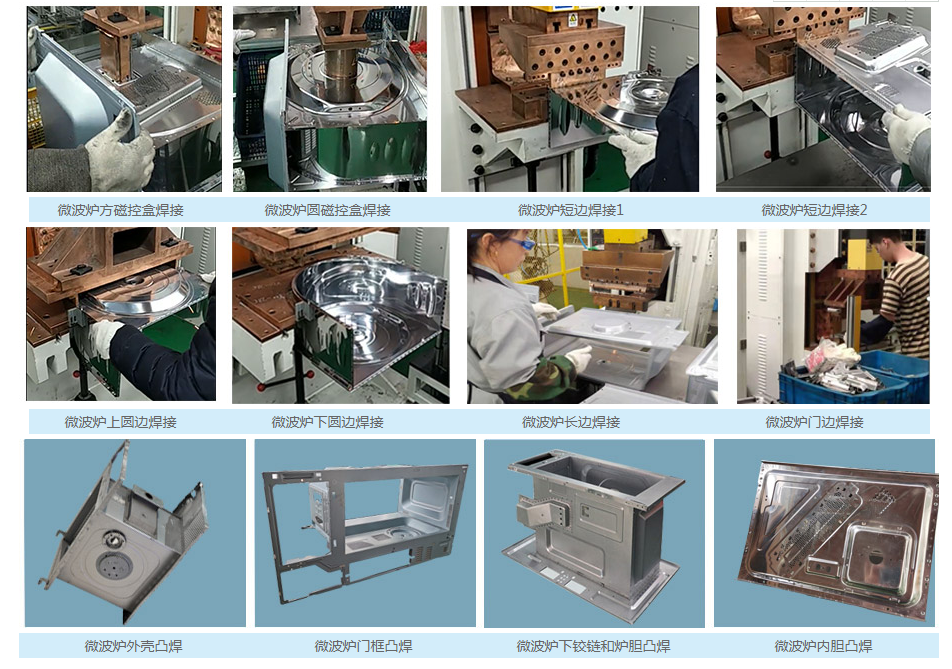 微波炉方磁控盒焊接

微波炉圆磁控盒焊接

微波炉短边焊接1

微波炉短边焊接2

微波炉上圆边焊接

微波炉下圆边焊接

微波炉长边焊接

微波炉门边焊接

微波炉外壳凸焊

微波炉门框凸焊

微波炉下铰链和炉胆凸焊

微波炉内胆凸焊