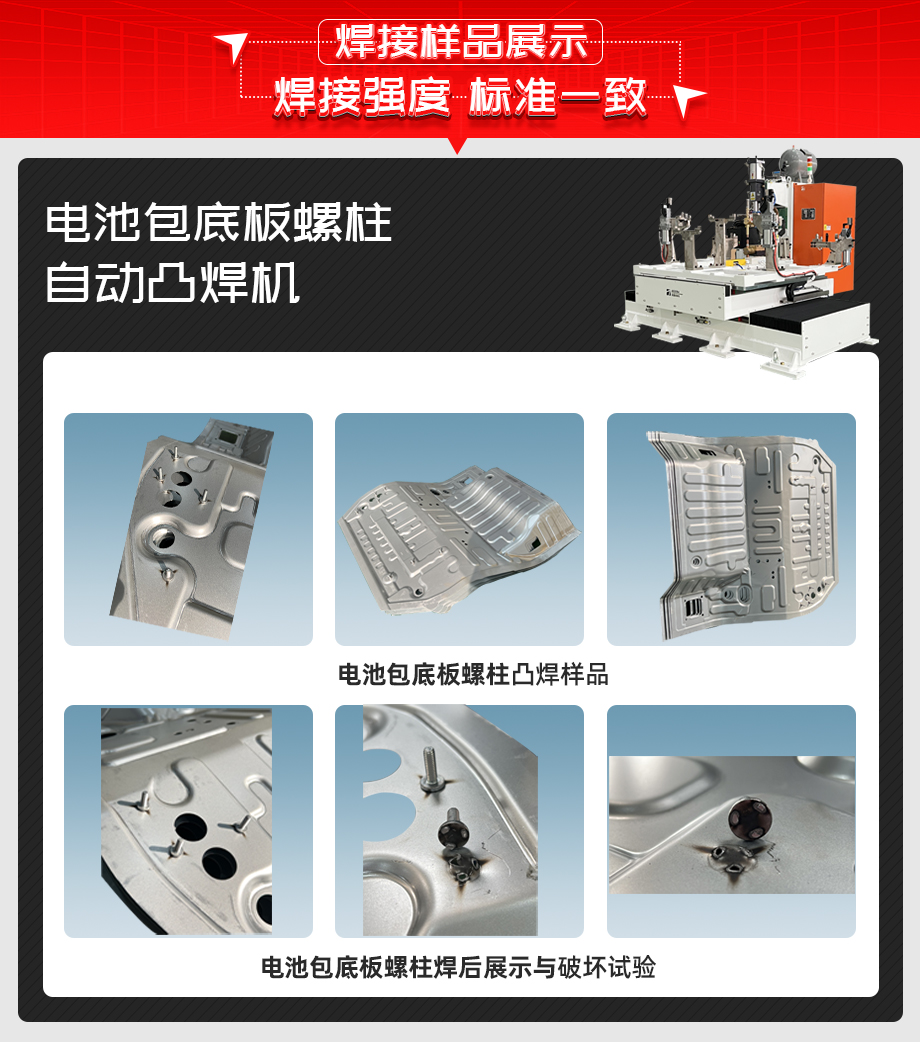 焊接样品展示
焊接强度 标准一致

电池包底板螺柱
自动凸焊机

电池包底板螺柱凸焊样品

电池包底板螺柱焊后展示与破坏试验